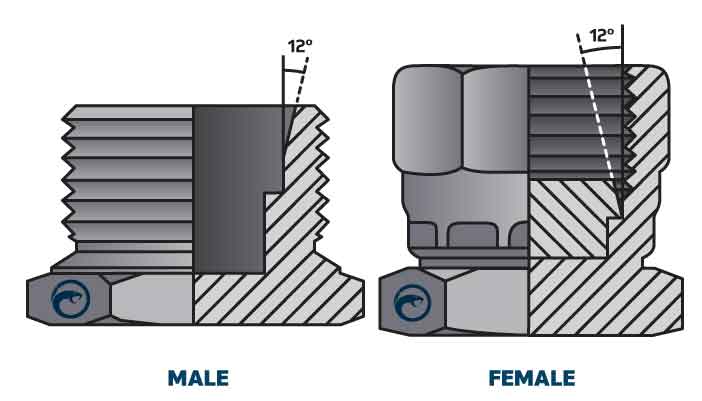 12°

12°

MALE

FEMALE